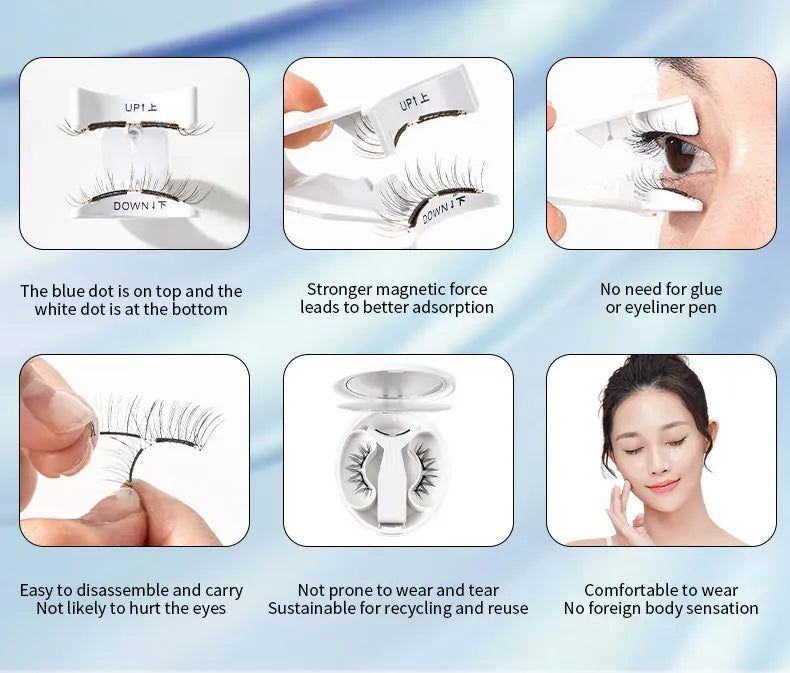 UP↑上

DOWN↓下

UP↑上

DOWN↓下

The blue dot is on top and the white dot is at the bottom

Stronger magnetic force leads to better adsorption

No need for glue or eyeliner pen

Easy to disassemble and carry
Not likely to hurt the eyes

Not prone to wear and tear
Sustainable for recycling and reuse

Comfortable to wear
No foreign body sensation