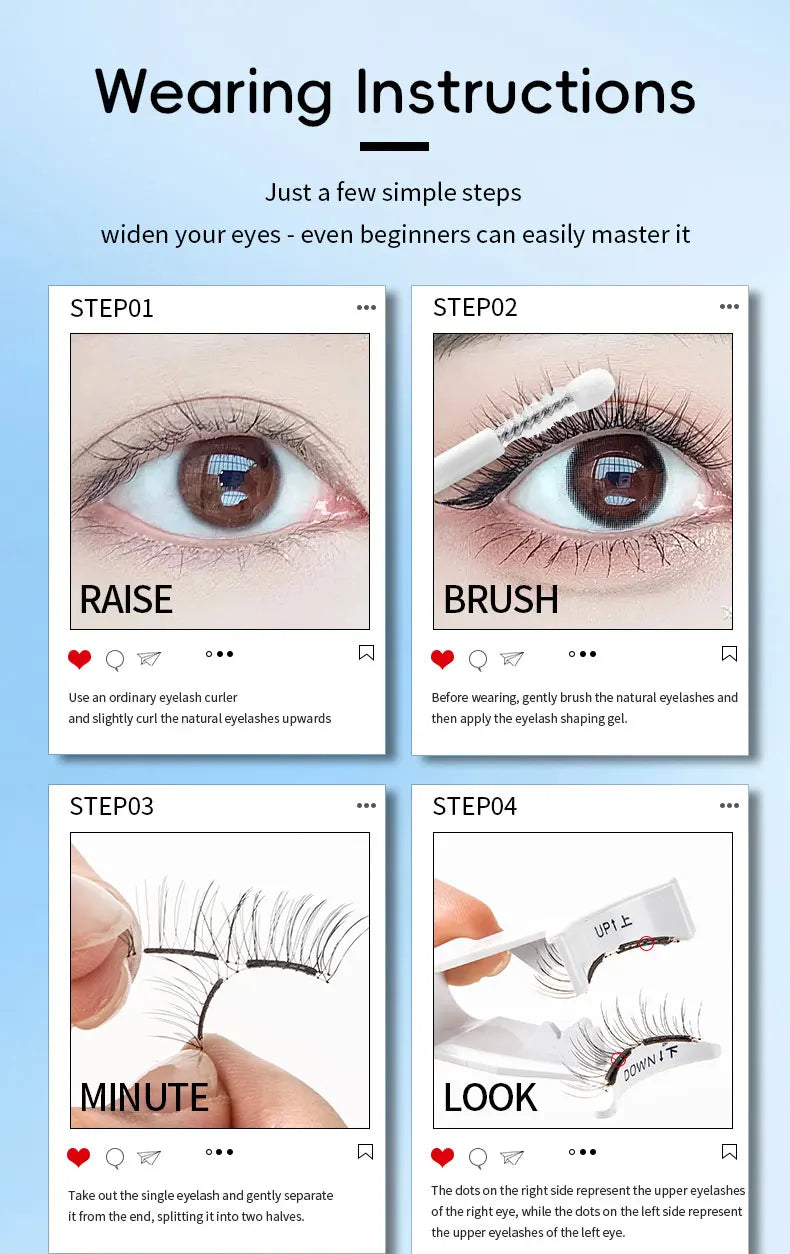 Wearing Instructions

Just a few simple steps
widen your eyes - even beginners can easily master it

STEP01

RAISE

Use an ordinary eyelash curler and slightly curl the natural eyelashes upwards

STEP02

BRUSH

Before wearing, gently brush the natural eyelashes and then apply the eyelash shaping gel.

STEP03

MINUTE

Take out the single eyelash and gently separate it from the end, splitting it into two halves.

STEP04

UP↑上

DOWN↓下

LOOK

The dots on the right side represent the upper eyelashes of the right eye, while the dots on the left side represent the upper eyelashes of the left eye.